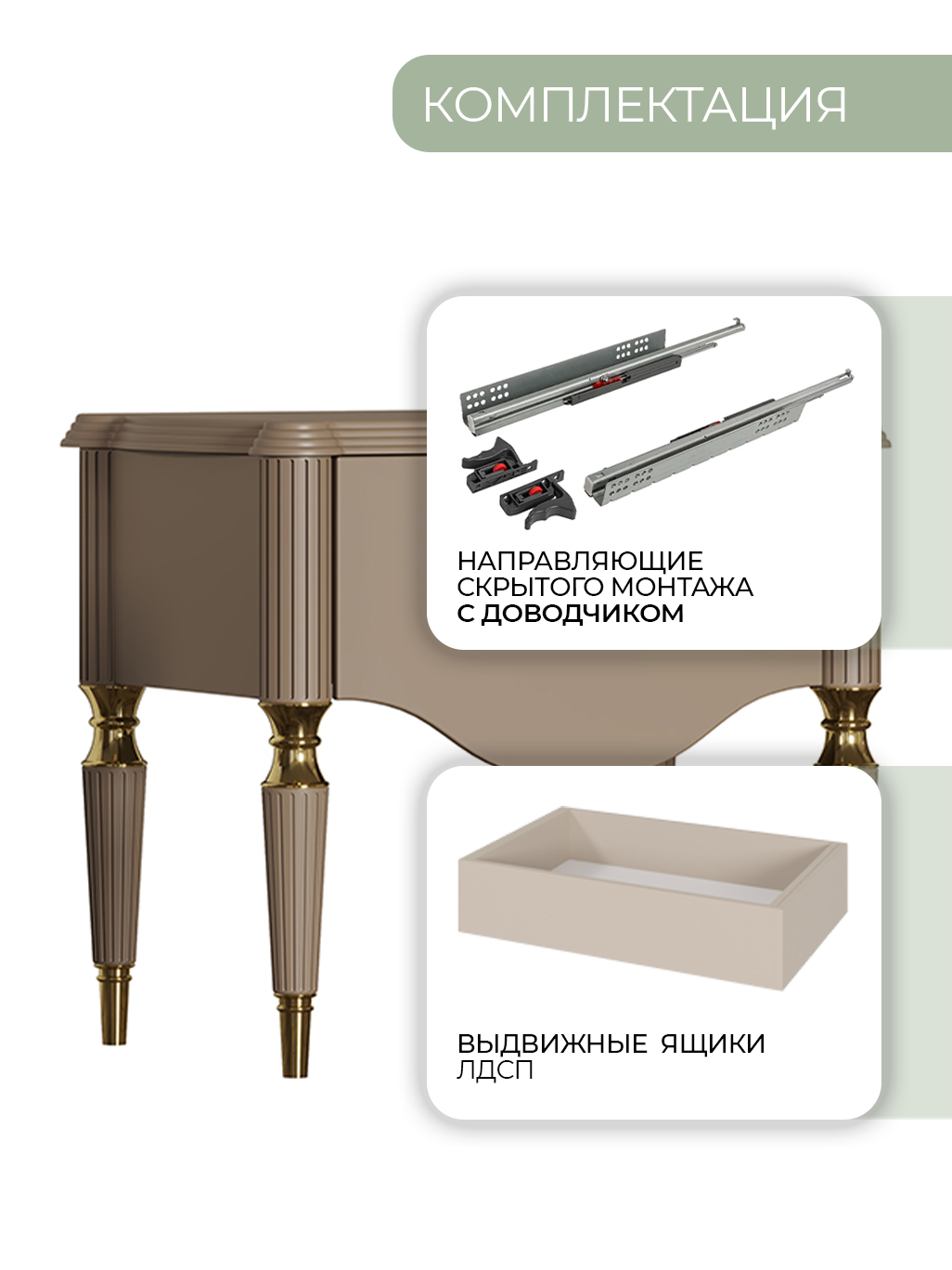 КОМПЛЕКТАЦИЯ

НАПРАВЛЯЮЩИЕ СКРЫТОГО МОНТАЖА С ДОВОДЧИКОМ

ВЫДВИЖНЫЕ ЯЩИКИ ЛДСП