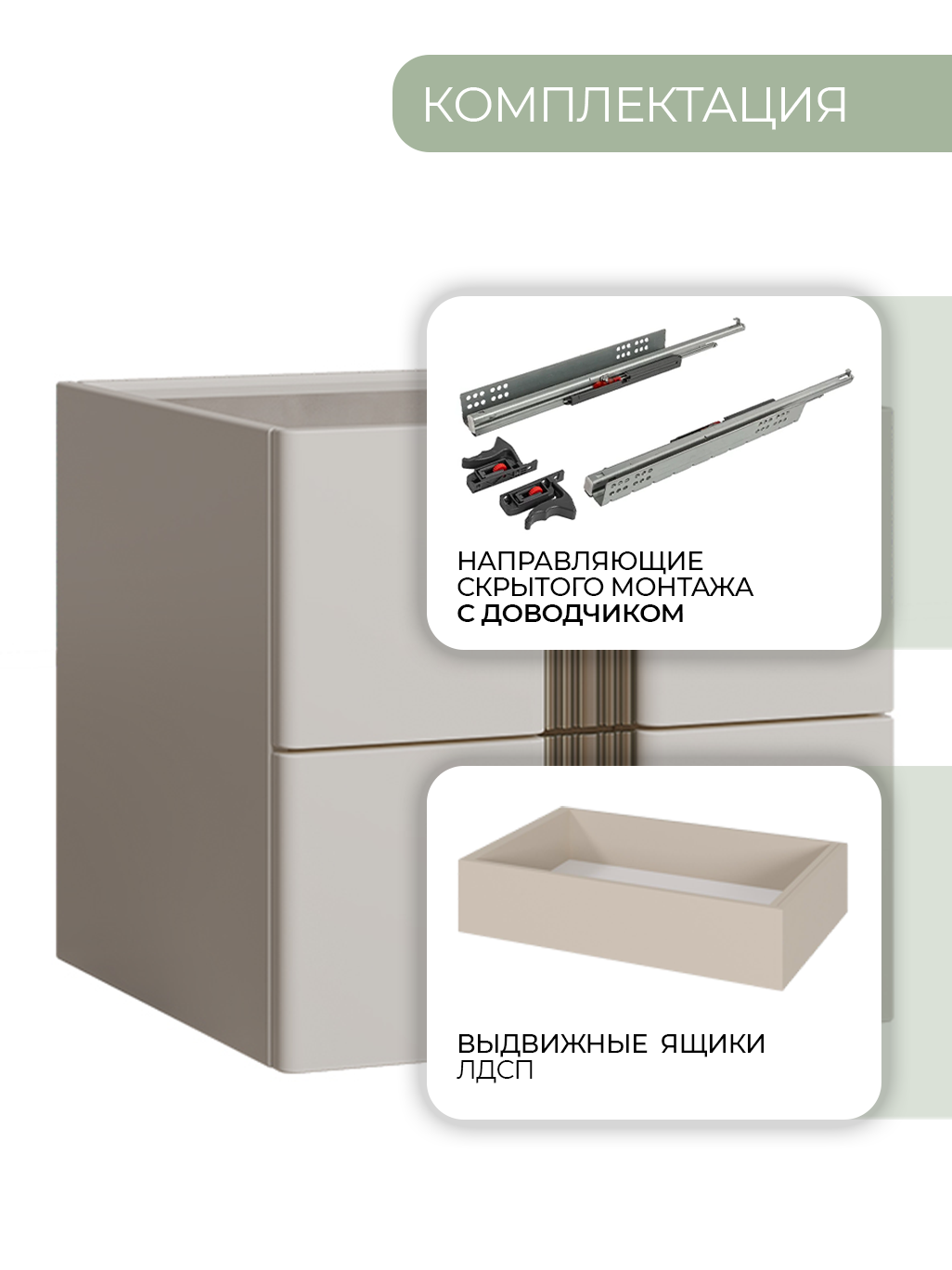 КОМПЛЕКТАЦИЯ

НАПРАВЛЯЮЩИЕ СКРЫТОГО МОНТАЖА С ДОВОДЧИКОМ

ВЫДВИЖНЫЕ ЯЩИКИ ЛДСП