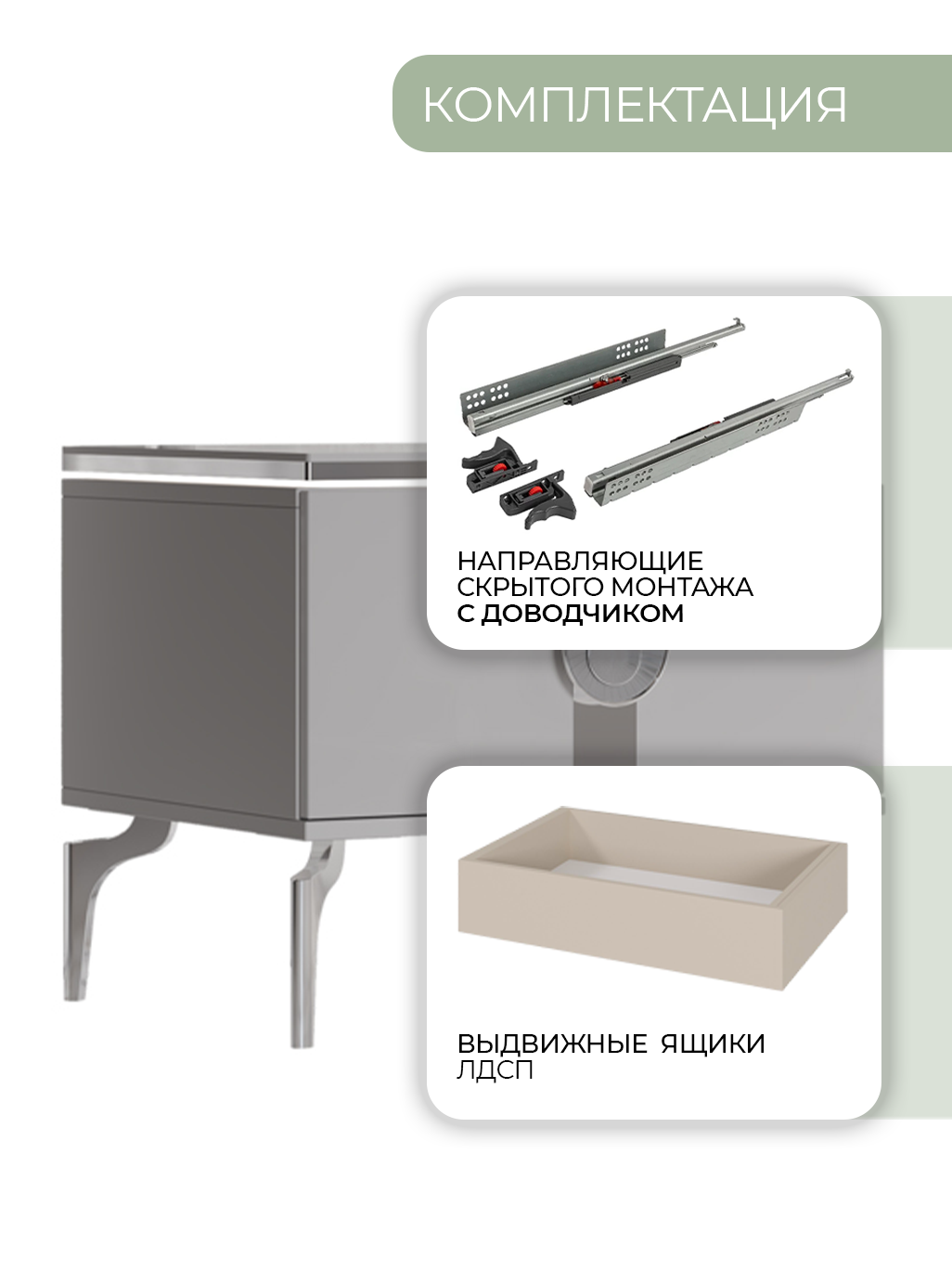 КОМПЛЕКТАЦИЯ

НАПРАВЛЯЮЩИЕ СКРЫТОГО МОНТАЖА С ДОВОДЧИКОМ

ВЫДВИЖНЫЕ ЯЩИКИ ЛДСП